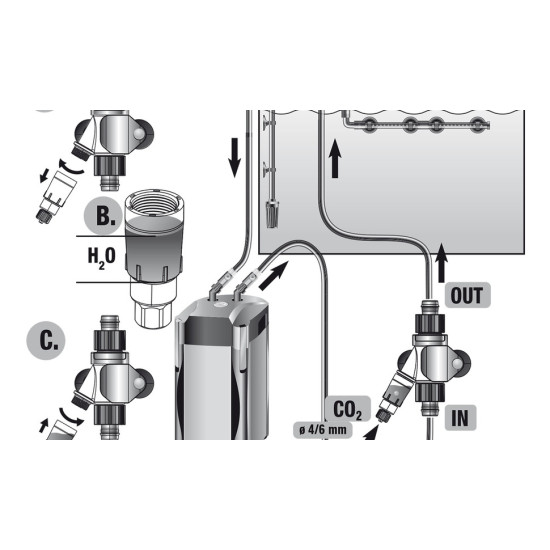 B.

$H_2O$

C.

OUT

$CO_2$

ø 4/6 mm

IN